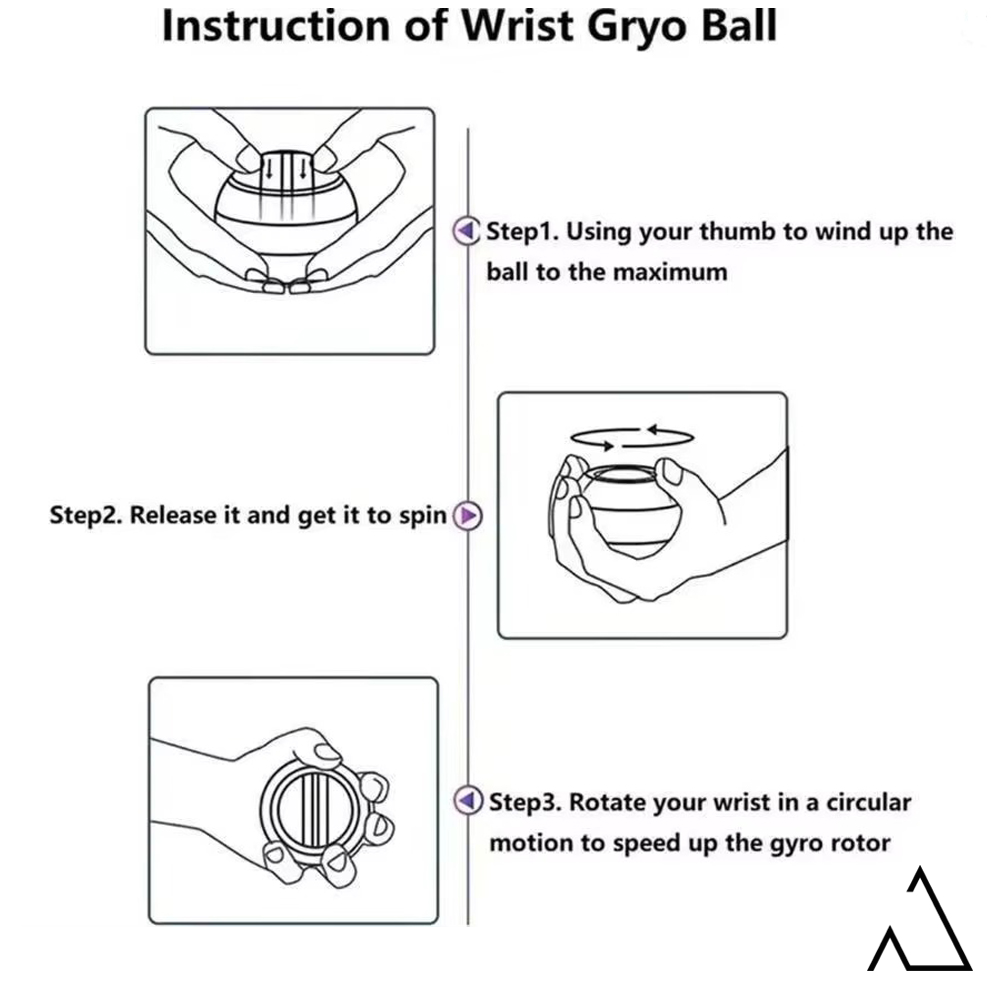 Instruction of Wrist Gryo Ball

Step1. Using your thumb to wind up the ball to the maximum

Step2. Release it and get it to spin

Step3. Rotate your wrist in a circular motion to speed up the gyro rotor